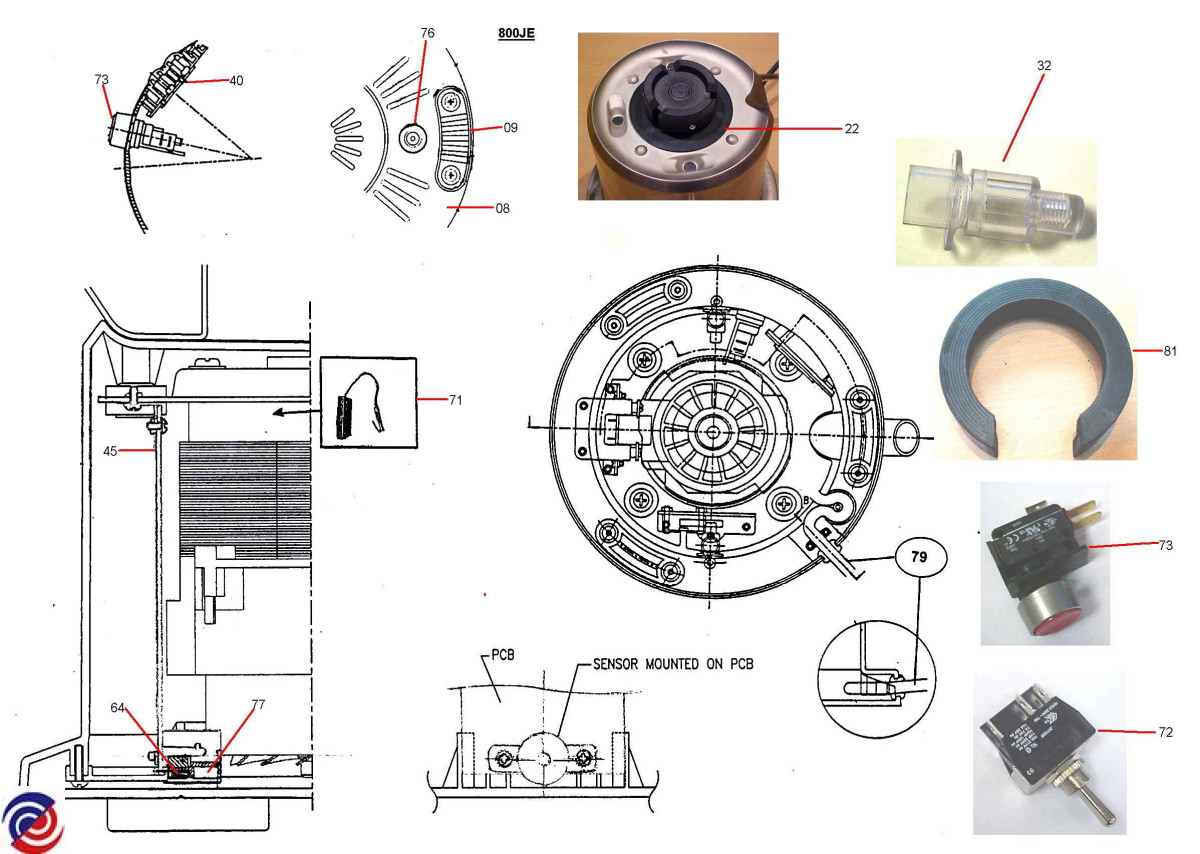 73
40
76
800JE
09
08
22
32
81
71
45
B
79
73
PCB
SENSOR MOUNTED ON PCB
64
77
72